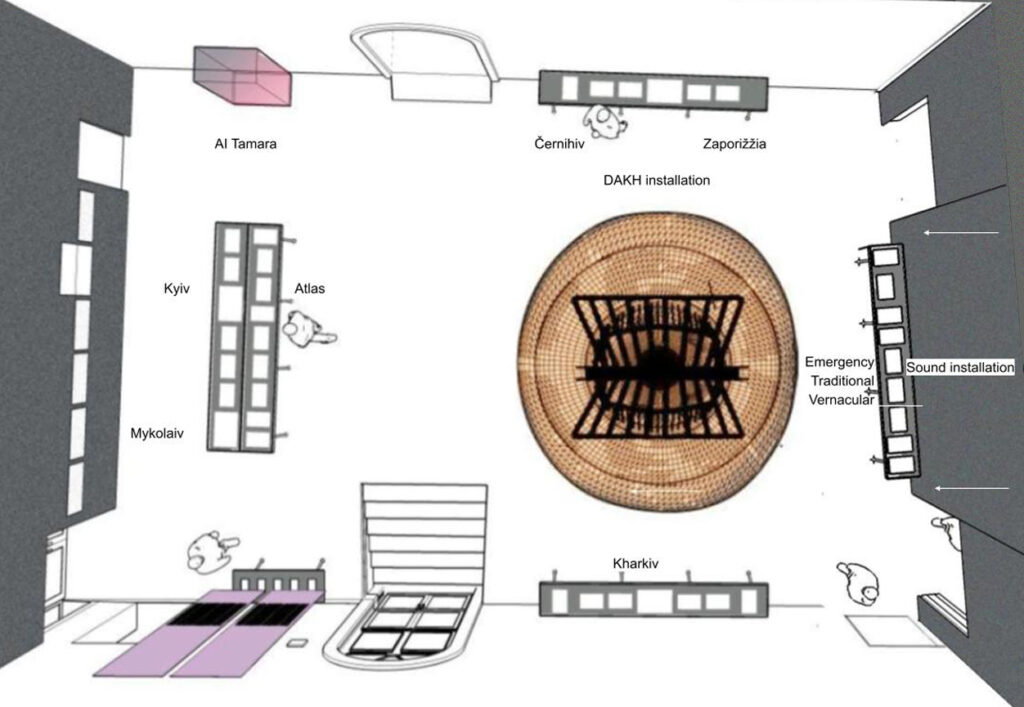 AI Tamara

Černihiv

Zaporižžia

DAKH installation

Kyiv

Atlas

Mykolaiv

Emergency
Traditional
Vernacular

Sound installation

Kharkiv